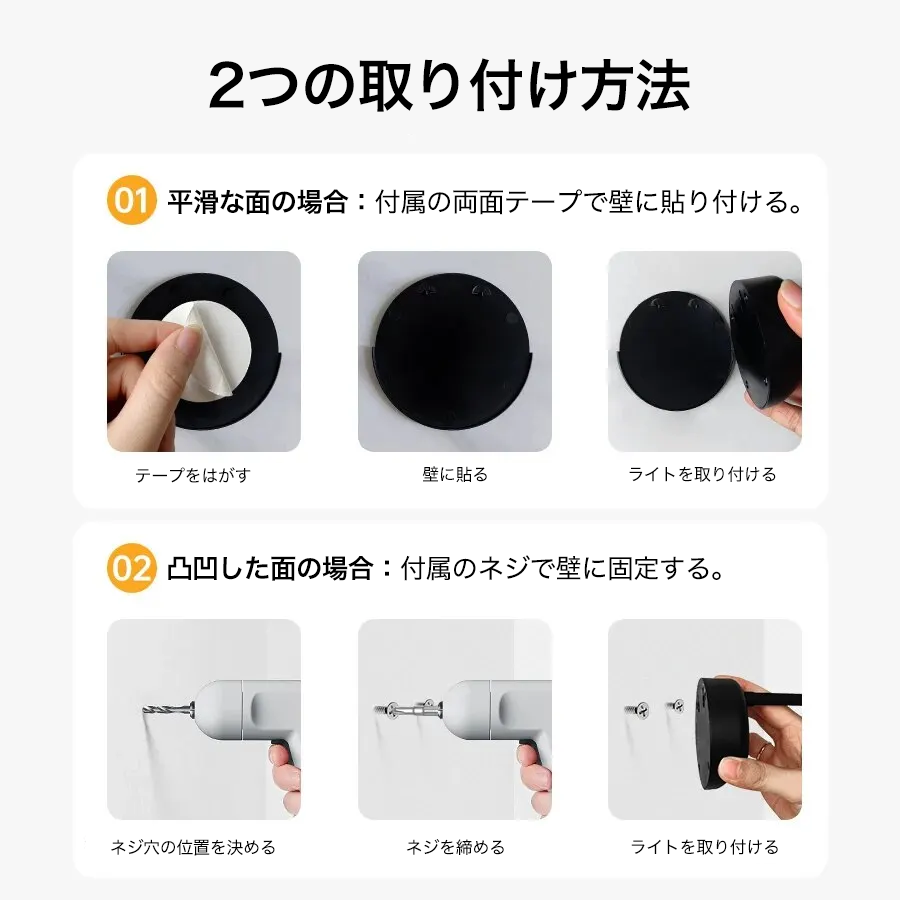 2つの取り付け方法

01 平滑な面の場合：付属の両面テープで壁に貼り付ける。

テープをはがす

壁に貼る

ライトを取り付ける

02 凸凹した面の場合：付属のネジで壁に固定する。

ネジ穴の位置を決める

ネジを締める

ライトを取り付ける