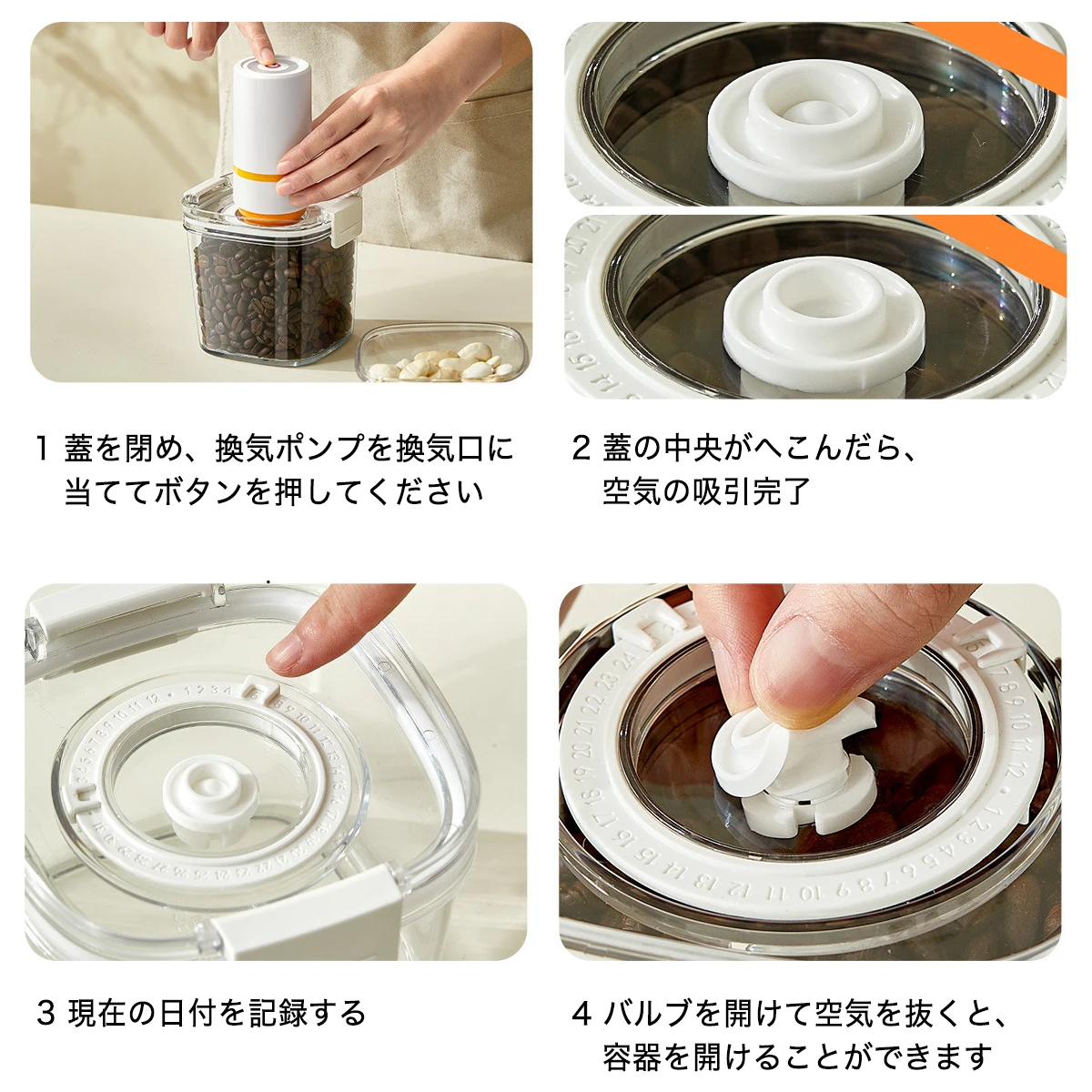 1 蓋を閉め、換気ポンプを換気口に当ててボタンを押してください

2 蓋の中央がへこんだら、空気の吸引完了

3 現在の日付を記録する

4 バルブを開けて空気を抜くと、容器を開けることができます